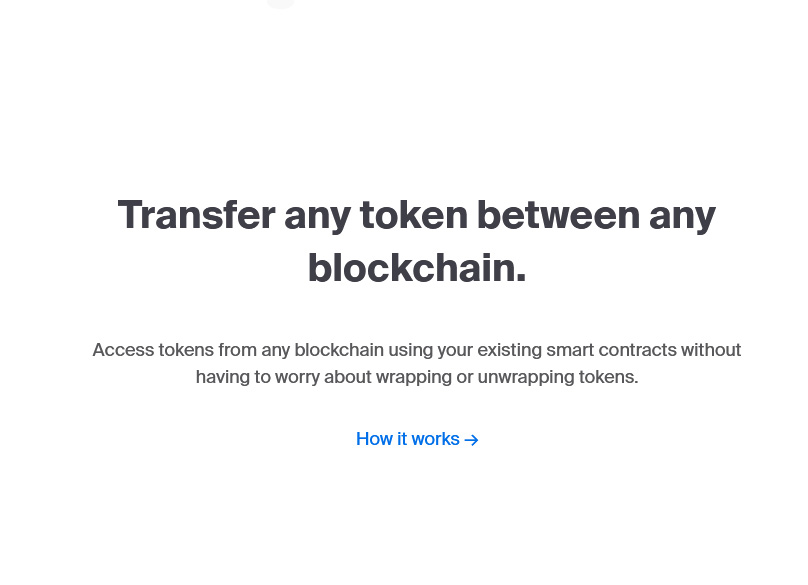 Transfer any token between any blockchain.

Access tokens from any blockchain using your existing smart contracts without having to worry about wrapping or unwrapping tokens.

How it works →